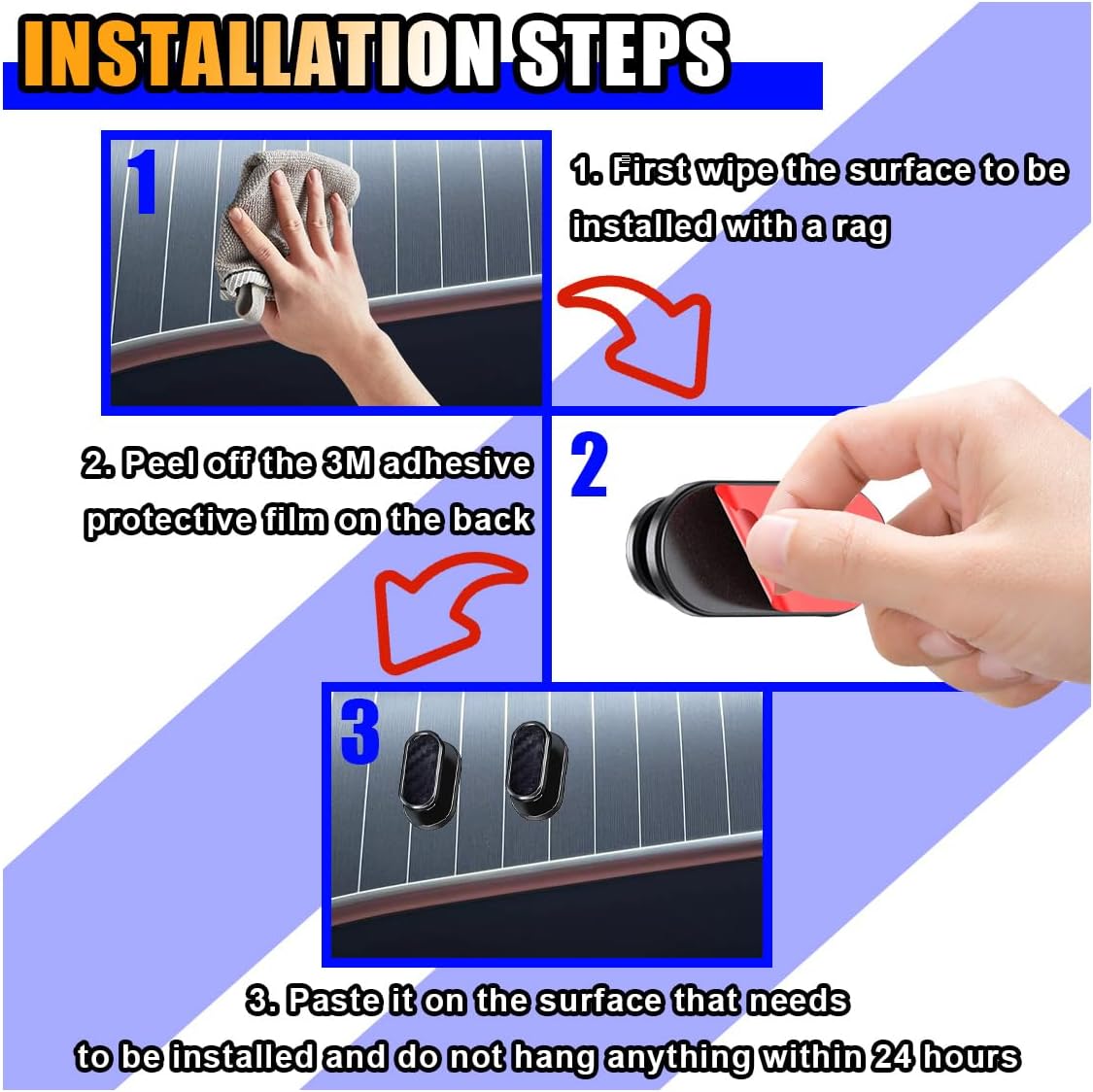 INSTALLATION STEPS

1

1. First wipe the surface to be installed with a rag

2. Peel off the 3M adhesive protective film on the back

2

3

3. Paste it on the surface that needs to be installed and do not hang anything within 24 hours