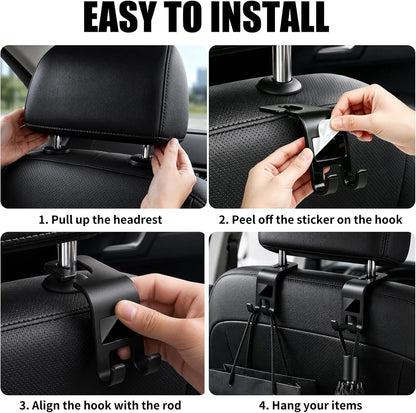 EASY TO INSTALL

1. Pull up the headrest

2. Peel off the sticker on the hook

3. Align the hook with the rod

4. Hang your items